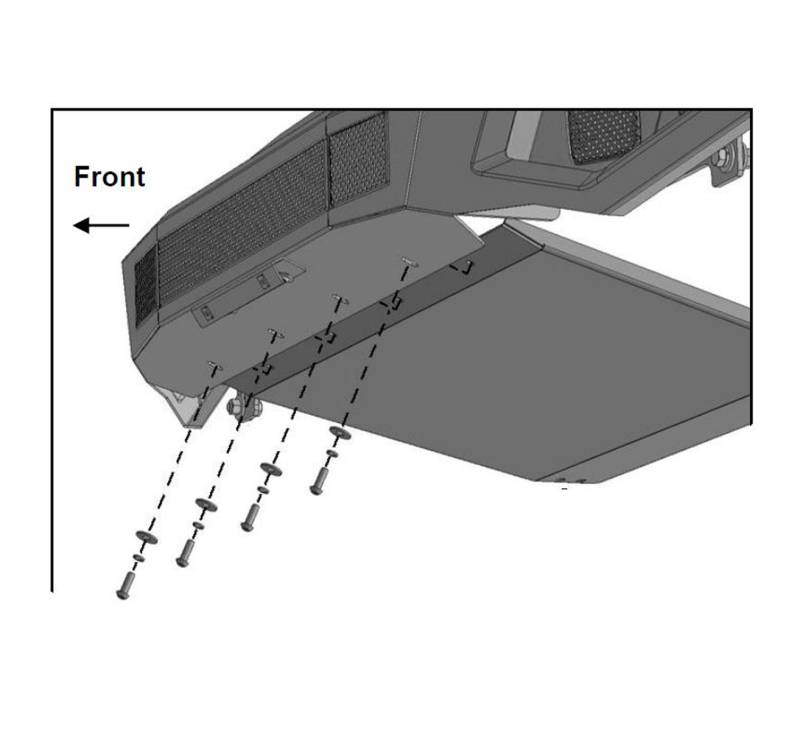 Front