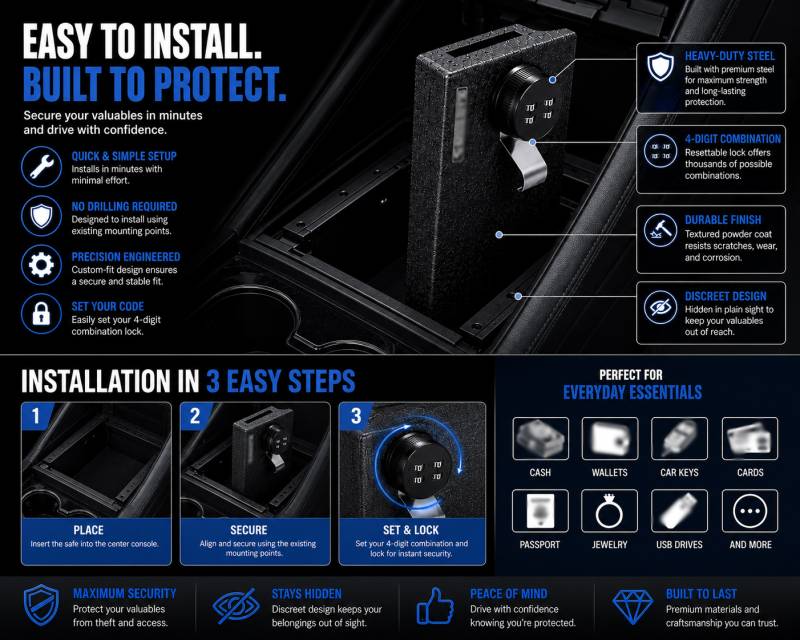 EASY TO INSTALL.
BUILT TO PROTECT.

Secure your valuables in minutes and drive with confidence.

QUICK & SIMPLE SETUP
Installs in minutes with minimal effort.

NO DRILLING REQUIRED
Designed to install using existing mounting points.

PRECISION ENGINEERED
Custom-fit design ensures a secure and stable fit.

SET YOUR CODE
Easily set your 4-digit combination lock.

HEAVY-DUTY STEEL
Built with premium steel for maximum strength and long-lasting protection.

4-DIGIT COMBINATION
Resettable lock offers thousands of possible combinations.

DURABLE FINISH
Textured powder coat resists scratches, wear, and corrosion.

DISCREET DESIGN
Hidden in plain sight to keep your valuables out of reach.

INSTALLATION IN 3 EASY STEPS

1
PLACE
Insert the safe into the center console.

2
SECURE
Align and secure using the existing mounting points.

3
SET & LOCK
Set your 4-digit combination and lock for instant security.

PERFECT FOR
EVERYDAY ESSENTIALS

CASH
WALLETS
CAR KEYS
CARDS
PASSPORT
JEWELRY
USB DRIVES
AND MORE

MAXIMUM SECURITY
Protect your valuables from theft and access.

STAYS HIDDEN
Discreet design keeps your belongings out of sight.

PEACE OF MIND
Drive with confidence knowing you're protected.

BUILT TO LAST
Premium materials and craftsmanship you can trust.